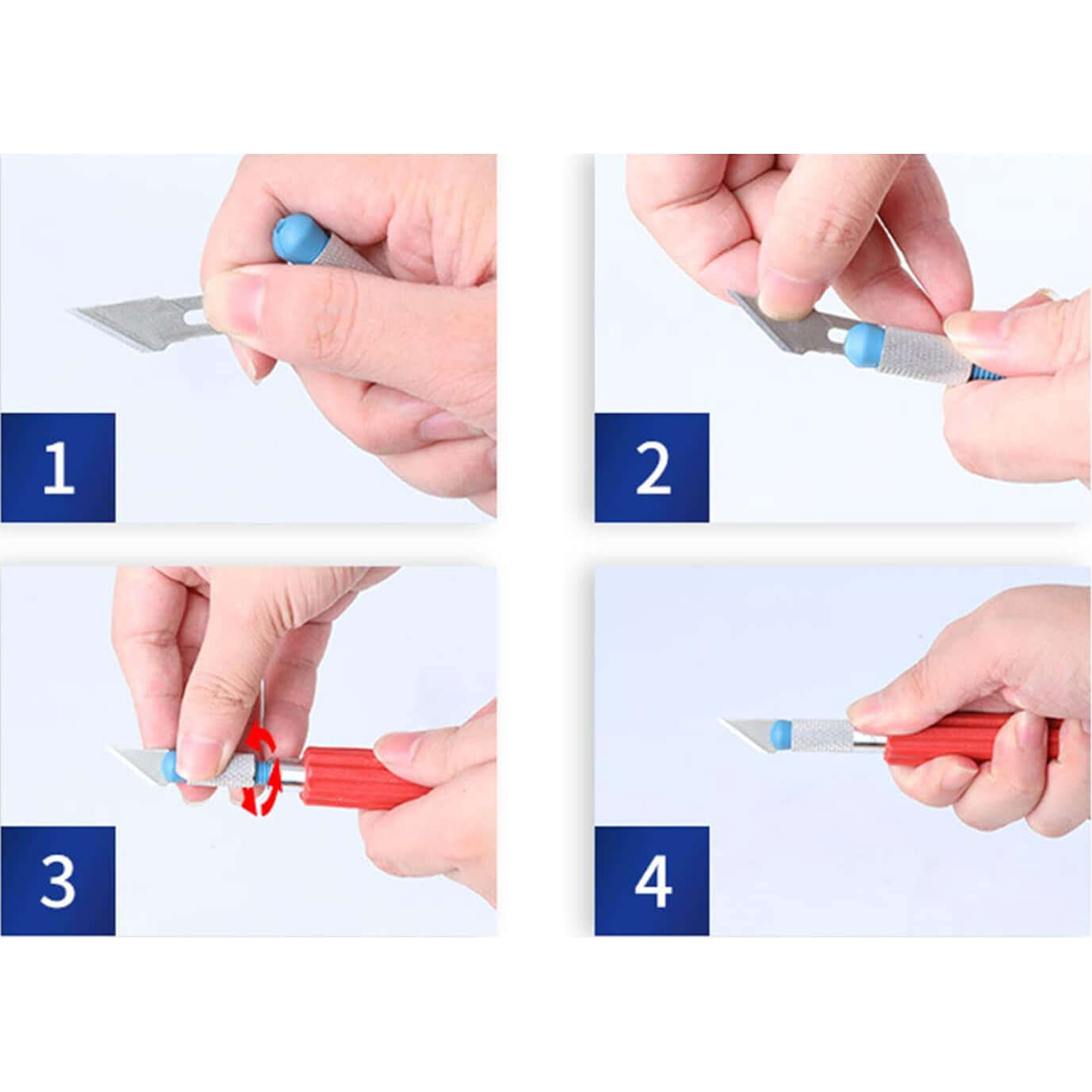 1

2

3

4